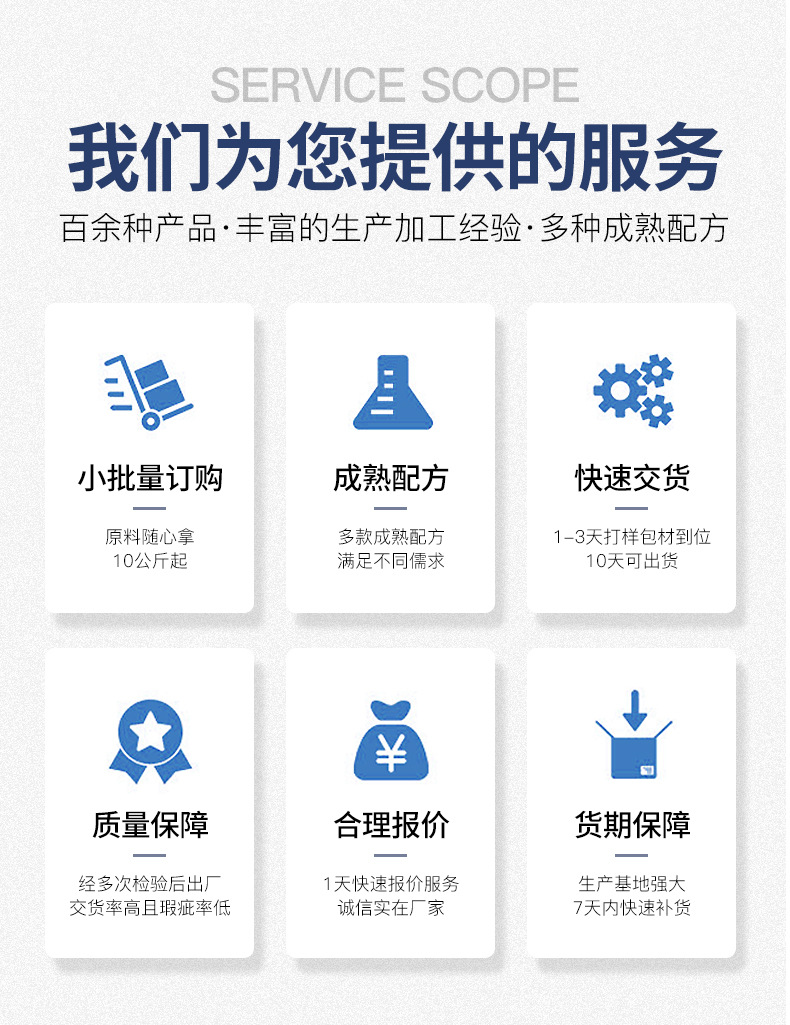 SERVICE SCOPE

我们为您提供的服务

百余种产品·丰富的生产加工经验·多种成熟配方

小批量订购

原料随心拿
10公斤起

成熟配方

多款成熟配方
满足不同儒求

快速交货

1-3天打样包材到位
10天可出货

质量保障

经多次检验后出厂
交货率高且瑕疵率低

合理报价

1天快速报价服务
诚信实在厂家

货期保障

生产基地强大
7天内快速补货