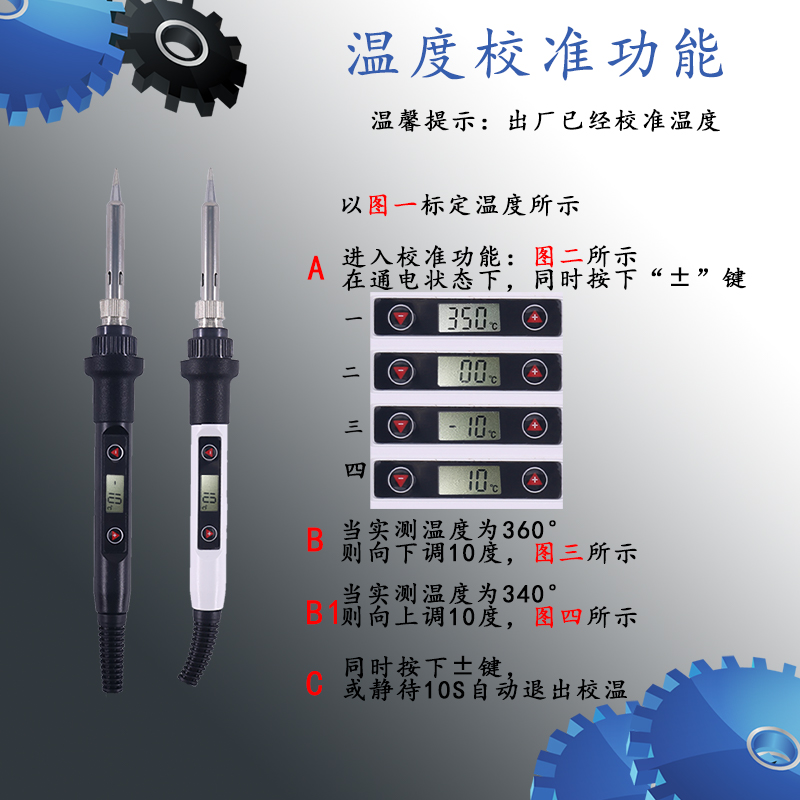 温度校准功能

温馨提示：出厂已经校准温度

以图一标定温度所示

A 进入校准功能：图二所示
在通电状态下，同时按下“±”键

一 350℃

二 00℃

三 -10℃

四 10℃

B 当实测温度为360°
则向下调10度，图三所示

B1 当实测温度为340°
则向上调10度，图四所示

C 同时按下±键，
或静待10S自动退出校温