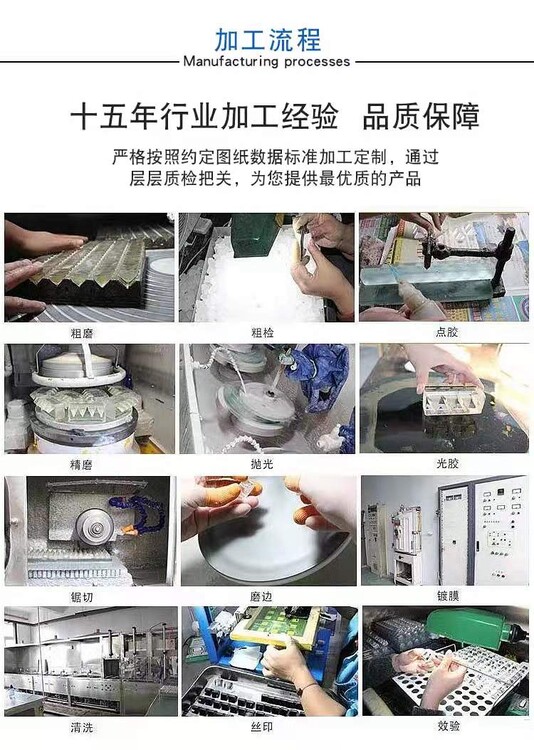 加工流程
Manufacturing processes

十五年行业加工经验 品质保障

严格按照约定图纸数据标准加工定制，通过层层质检把关，为您提供最优质的产品

粗磨

粗检

点胶

精磨

抛光

光胶

锯切

磨边

镀膜

清洗

丝印

效验