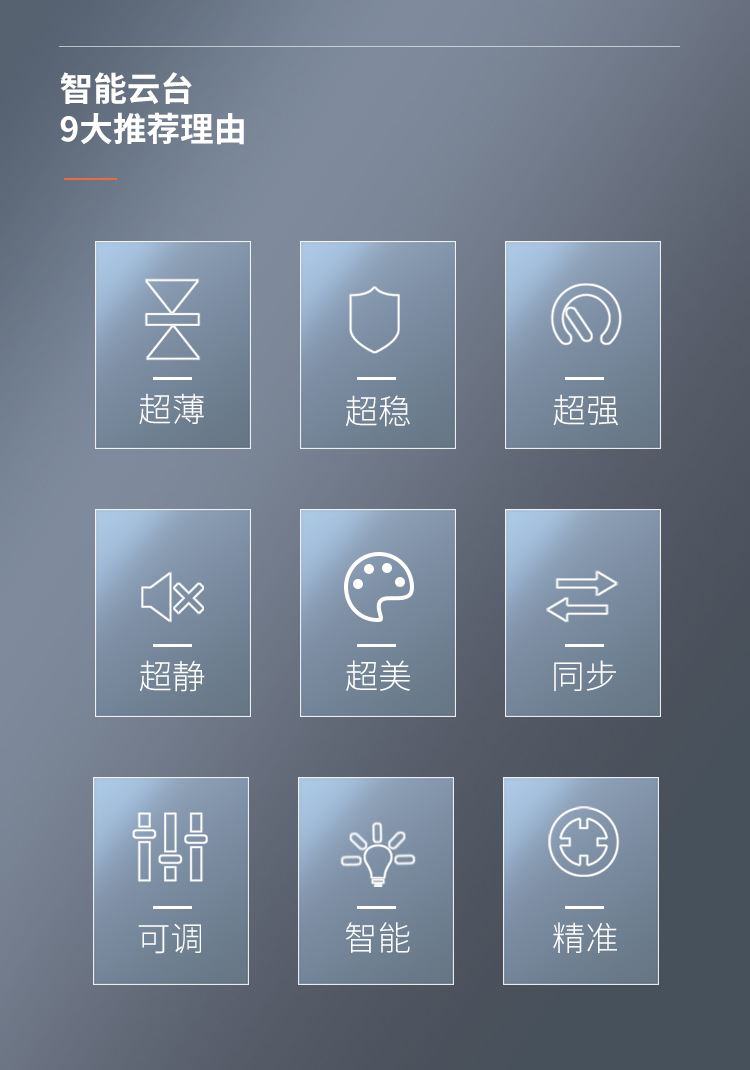 智能云台
9大推荐理由

超薄

超稳

超强

超静

超美

同步

可调

智能

精准