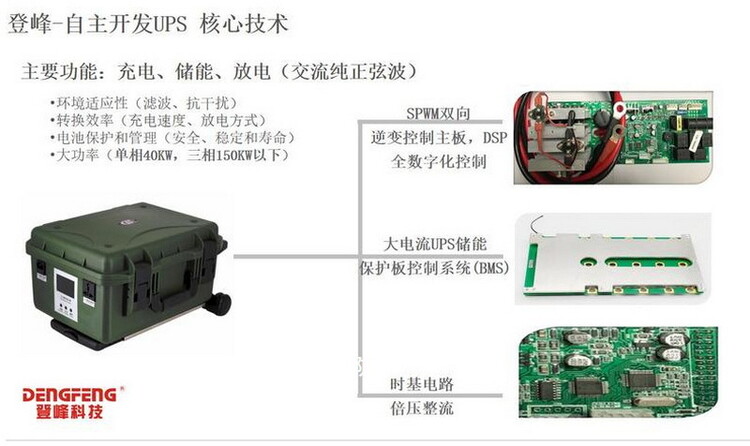 登峰-自主开发UPS 核心技术

主要功能：充电、储能、放电（交流纯正弦波）

•环境适应性（滤波、抗干扰）
•转换效率（充电速度、放电方式）
•电池保护和管理（安全、稳定和寿命）
•大功率（单相40KW，三相150KW以下）

SPWM双向
逆变控制主板，DSP
全数字化控制

大电流UPS储能
保护板控制系统(BMS)

时基电路
倍压整流

DENGFENG®
登峰科技