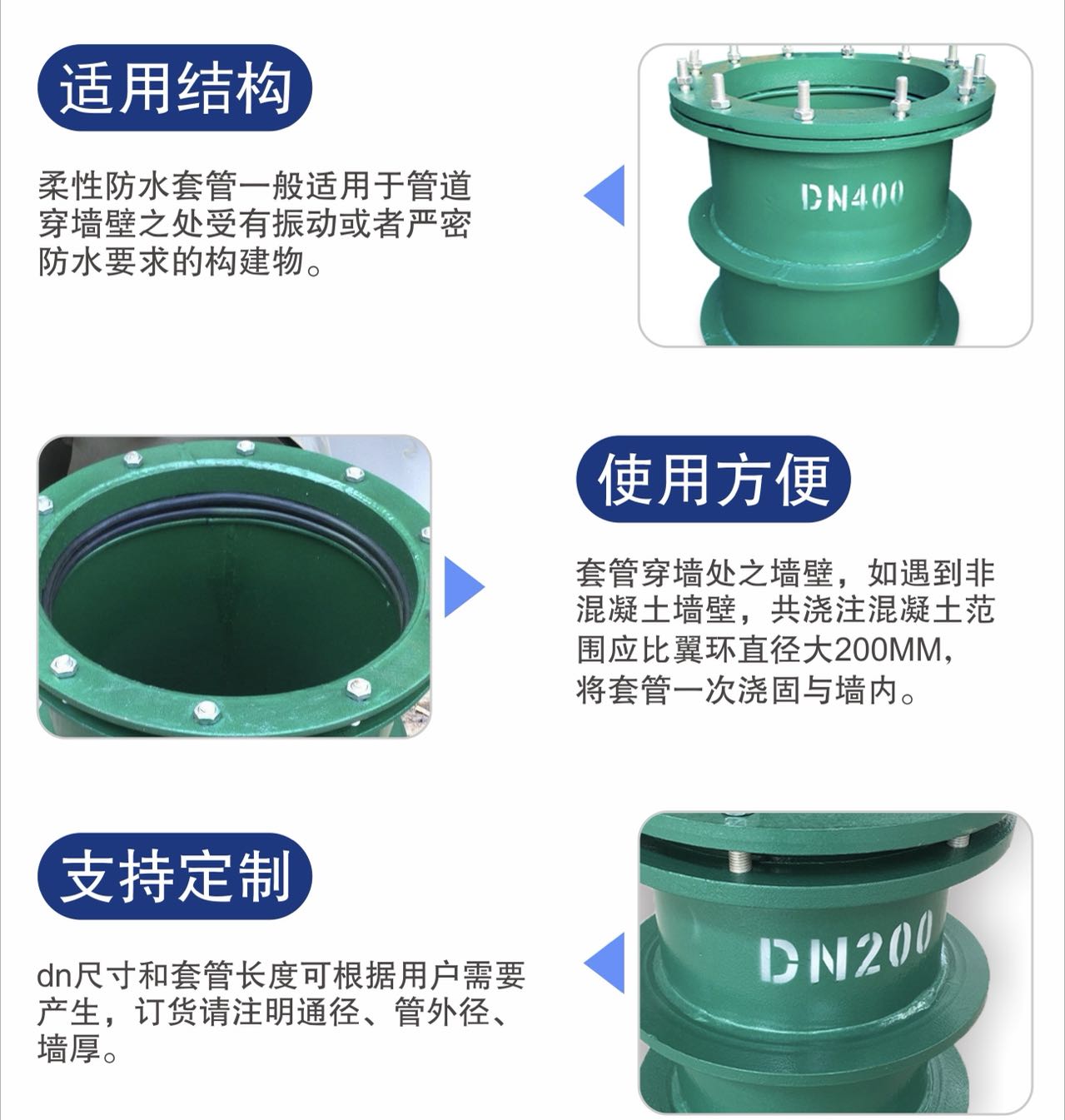 适用结构

柔性防水套管一般适用于管道穿墙壁之处受有振动或者严密防水要求的构建物。

DN400

使用方便

套管穿墙处之墙壁，如遇到非混凝土墙壁，共浇注混凝土范围应比翼环直径大200MM，将套管一次浇固与墙内。

支持定制

dn尺寸和套管长度可根据用户需要产生，订货请注明通径、管外径、墙厚。

DN200