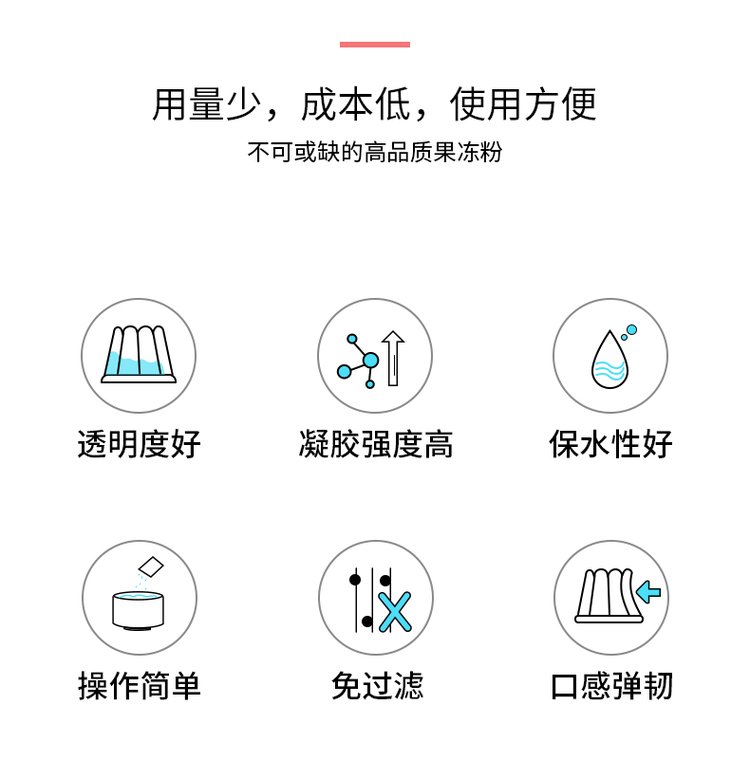 用量少，成本低，使用方便

不可或缺的高品质果冻粉

透明度好

凝胶强度高

保水性好

操作简单

免过滤

口感弹韧