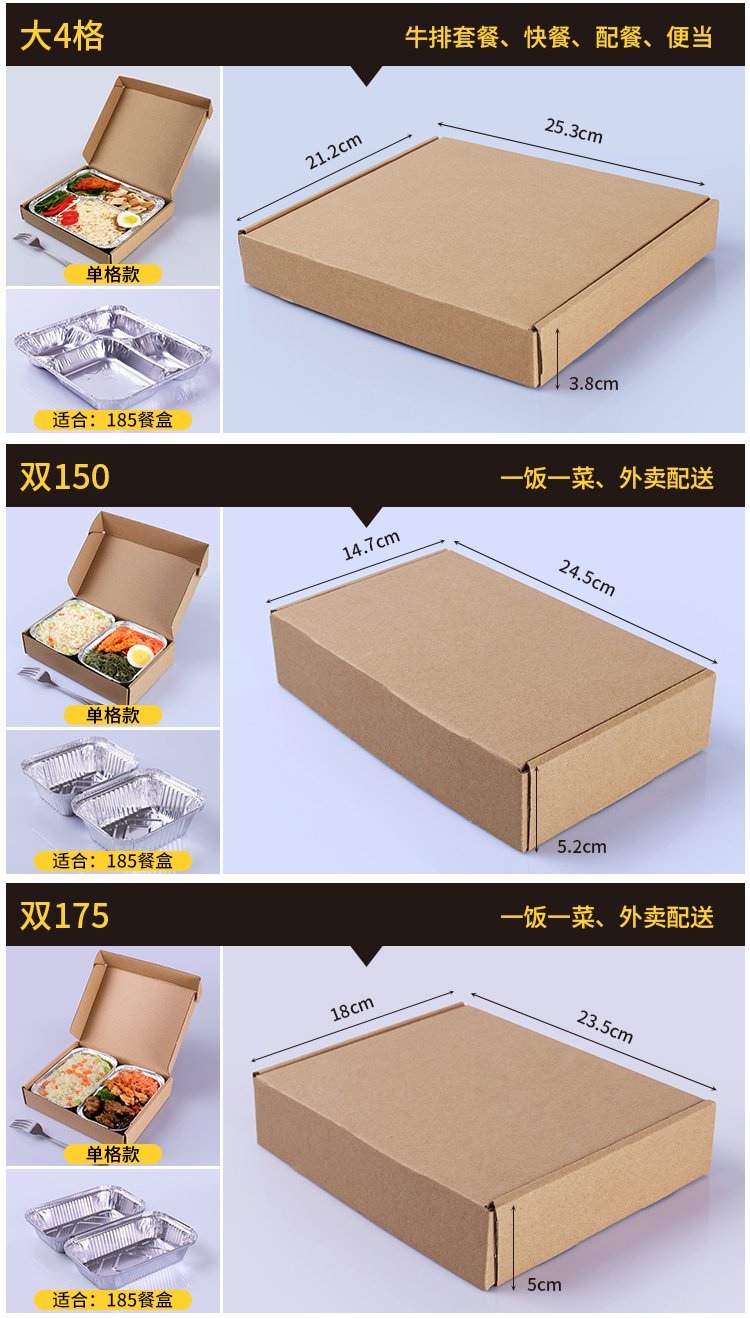 大4格

牛排套餐、快餐、配餐、便当

单格款

适合：185餐盒

21.2cm

25.3cm

3.8cm

双150

一饭一菜、外卖配送

单格款

适合：185餐盒

14.7cm

24.5cm

5.2cm

双175

一饭一菜、外卖配送

单格款

适合：185餐盒

18cm

23.5cm

5cm