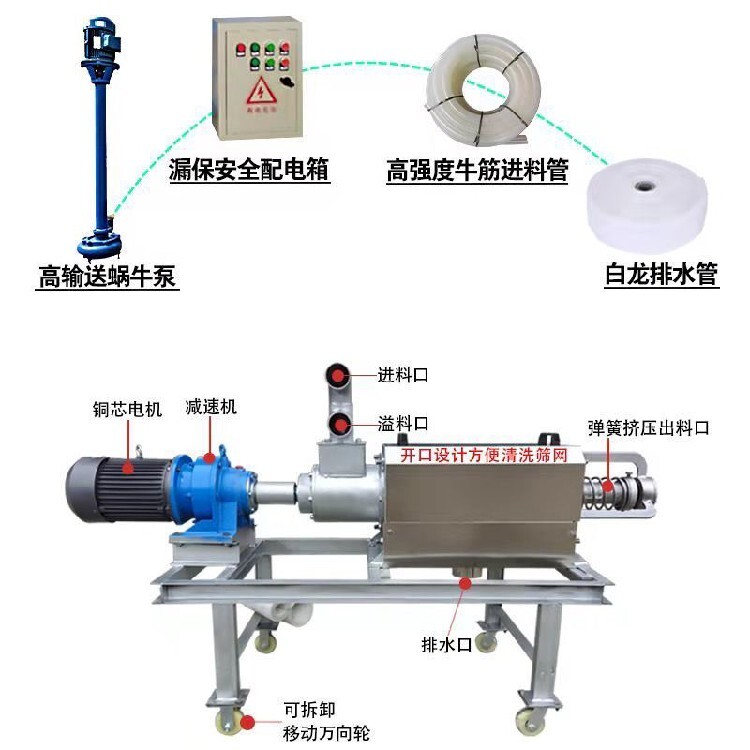 漏保安全配电箱

高强度牛筋进料管

高输送蜗牛泵

白龙排水管

进料口

铜芯电机

减速机

溢料口

弹簧挤压出料口

开口设计方便清洗筛网

排水口

可拆卸
移动万向轮