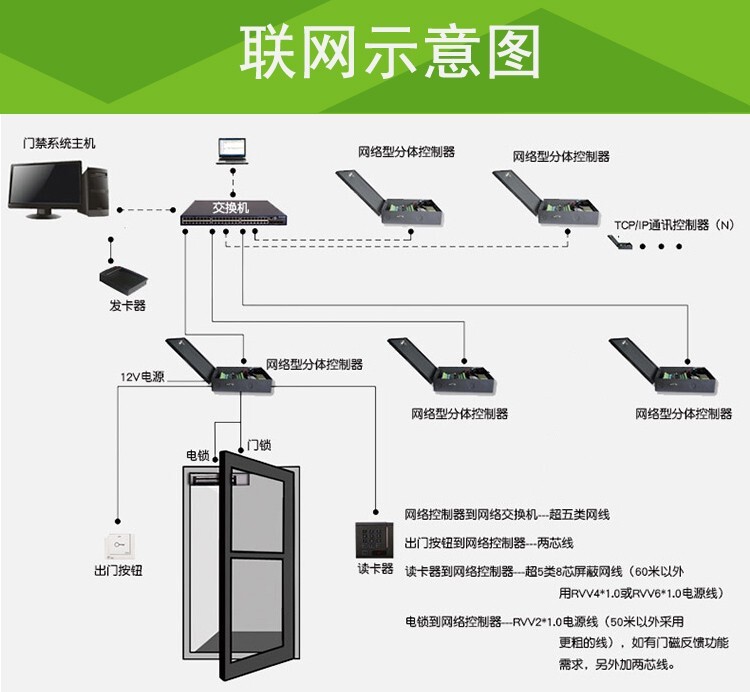 联网示意图

门禁系统主机

交换机

网络型分体控制器

网络型分体控制器

TCP/IP通讯控制器（N）

发卡器

12V电源

网络型分体控制器

网络型分体控制器

网络型分体控制器

电锁

门锁

出门按钮

读卡器

网络控制器到网络交换机---超五类网线

出门按钮到网络控制器---两芯线

读卡器到网络控制器---超5类8芯屏蔽网线（60米以外用RVV4*1.0或RVV6*1.0电源线）

电锁到网络控制器---RVV2*1.0电源线（50米以外采用更粗的线），如有门磁反馈功能需求，另外加两芯线。